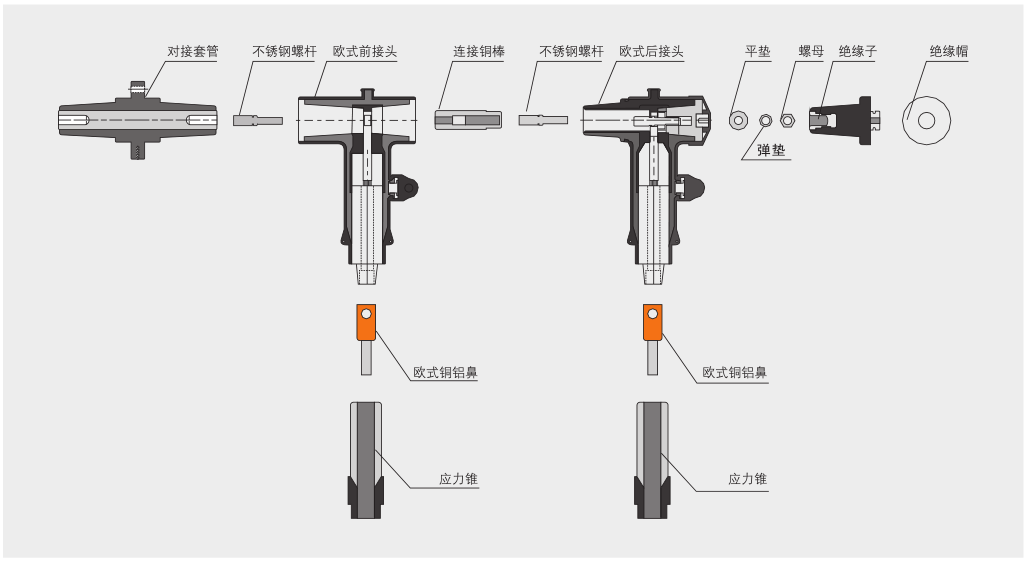 对接套管
不锈钢螺杆
欧式前接头
连接铜棒
不锈钢螺杆
欧式后接头
平垫
螺母
绝缘子
绝缘帽
弹垫
欧式铜铝鼻
欧式铜铝鼻
应力锥
应力锥