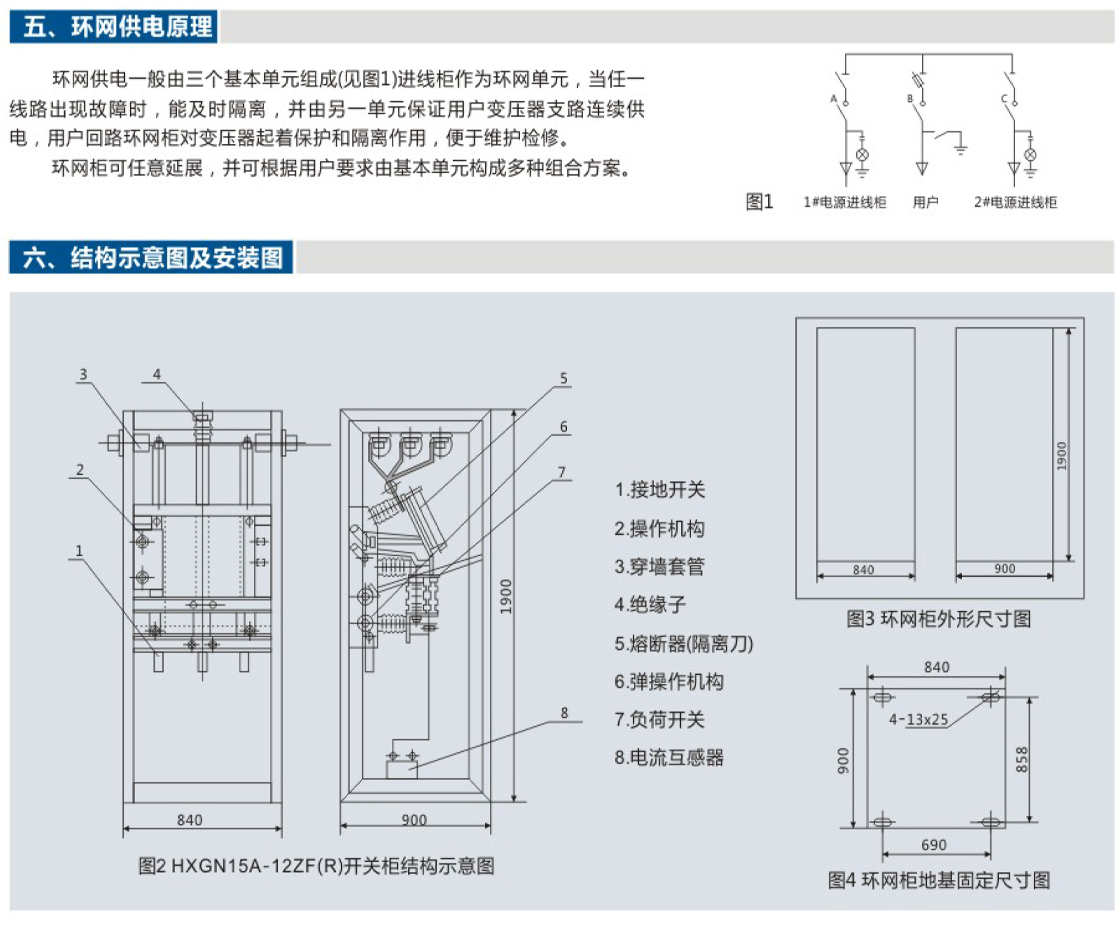 五、环网供电原理

环网供电一般由三个基本单元组成(见图1)进线柜作为环网单元，当任一线路出现故障时，能及时隔离，并由另一单元保证用户变压器支路连续供电，用户回路环网柜对变压器起着保护和隔离作用，便于维护检修。

环网柜可任意延展，并可根据用户要求由基本单元构成多种组合方案。

A B C

图1 1#电源进线柜 用户 2#电源进线柜

六、结构示意图及安装图

3 4 2 1 5 6 7 8

1900

840 900

图2 HXGN15A-12ZF(R)开关柜结构示意图

1.接地开关
2.操作机构
3.穿墙套管
4.绝缘子
5.熔断器(隔离刀)
6.弹操作机构
7.负荷开关
8.电流互感器

1900

840 900

图3 环网柜外形尺寸图

840

4-13x25

900 858

690

图4 环网柜地基固定尺寸图